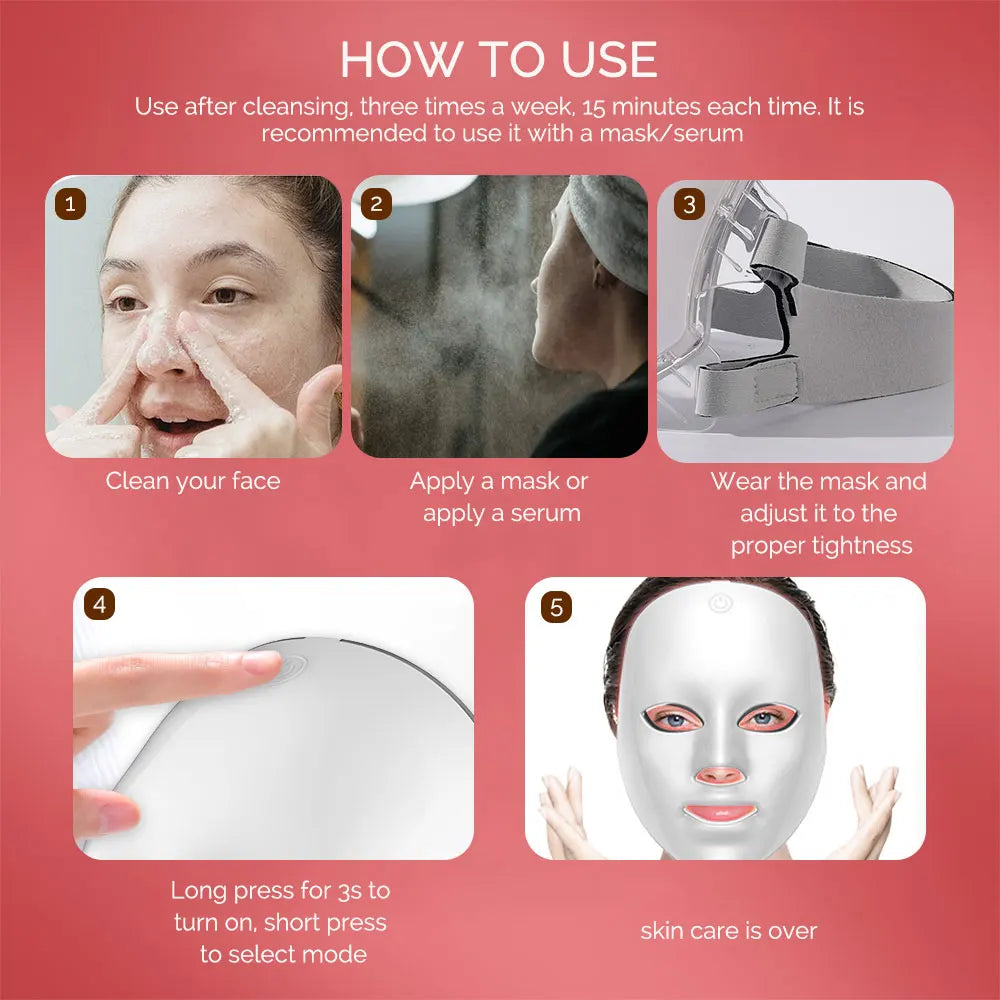 HOW TO USE

Use after cleansing, three times a week, 15 minutes each time. It is recommended to use it with a mask/serum

1

Clean your face

2

Apply a mask or apply a serum

3

Wear the mask and adjust it to the proper tightness

4

Long press for 3s to turn on, short press to select mode

5

skin care is over